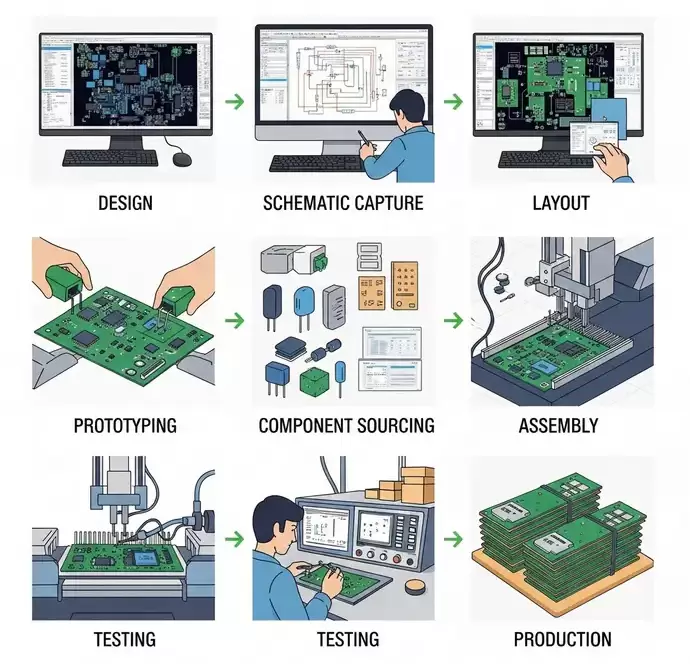 DESIGN

SCHEMATIC CAPTURE

LAYOUT

PROTOTYPING

COMPONENT SOURCING

ASSEMBLY

TESTING

TESTING

PRODUCTION