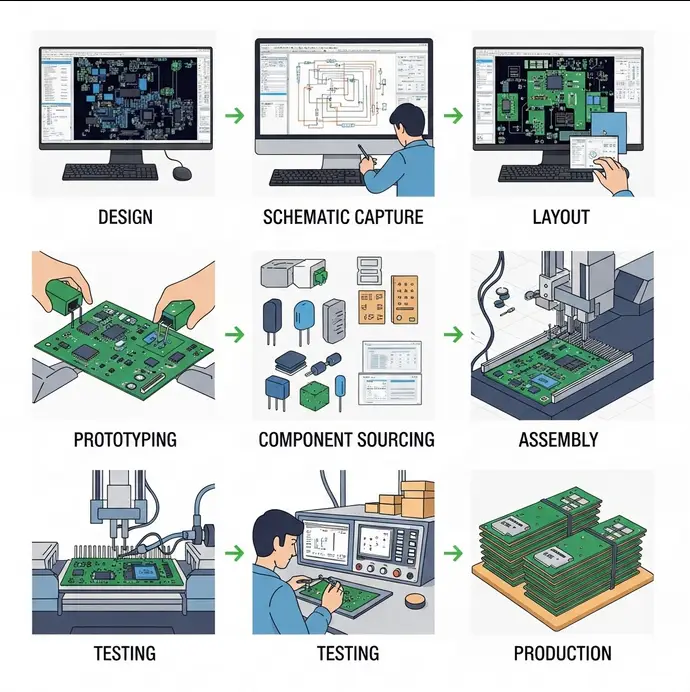 DESIGN

SCHEMATIC CAPTURE

LAYOUT

PROTOTYPING

COMPONENT SOURCING

ASSEMBLY

TESTING

TESTING

PRODUCTION