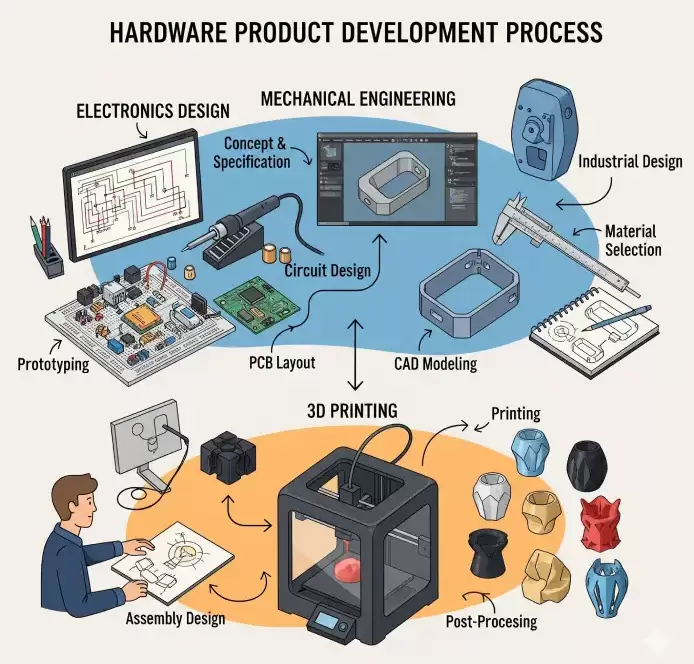 HARDWARE PRODUCT DEVELOPMENT PROCESS

ELECTRONICS DESIGN

MECHANICAL ENGINEERING

Concept & Specification

Industrial Design

Material Selection

Circuit Design

Prototyping

PCB Layout

CAD Modeling

3D PRINTING

Printing

Assembly Design

Post-Procesing